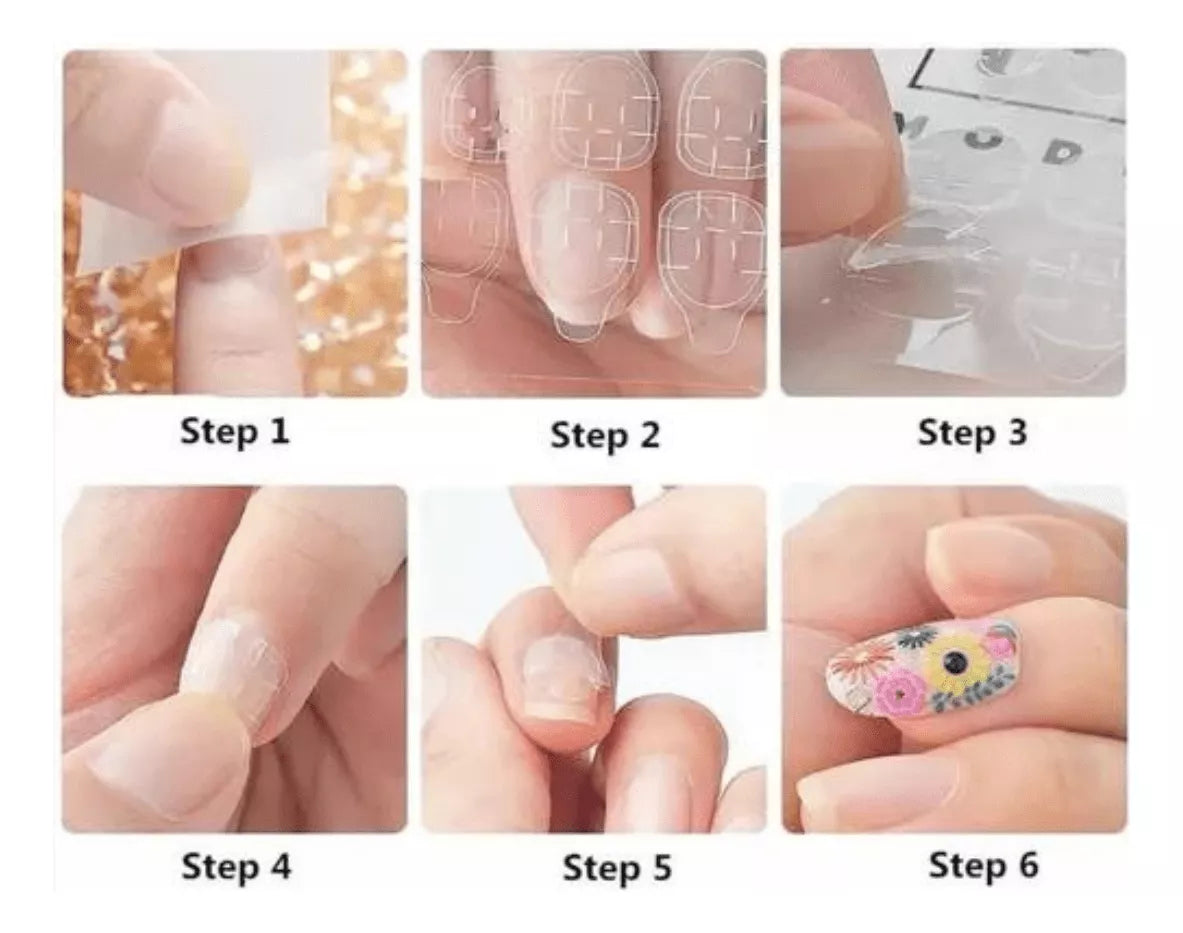 Step 1

Step 2

Step 3

Step 4

Step 5

Step 6